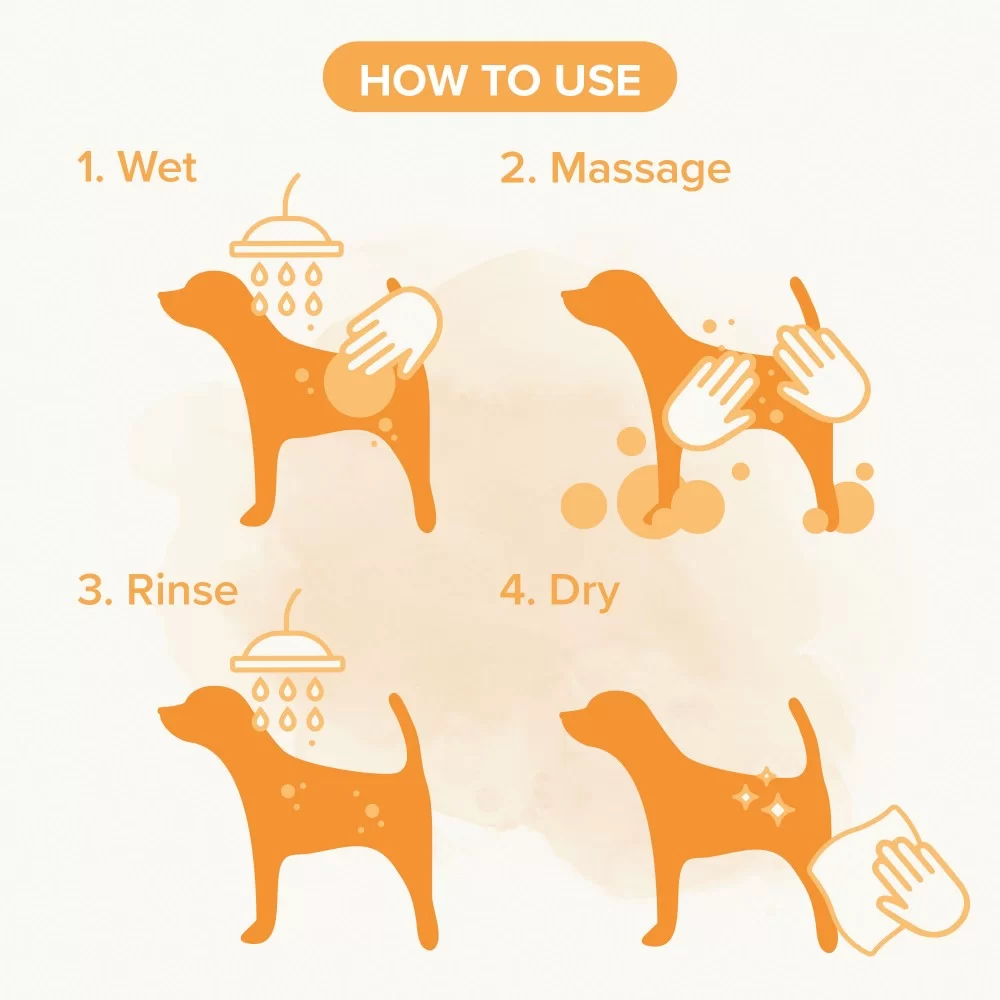 HOW TO USE

1. Wet

2. Massage

3. Rinse

4. Dry