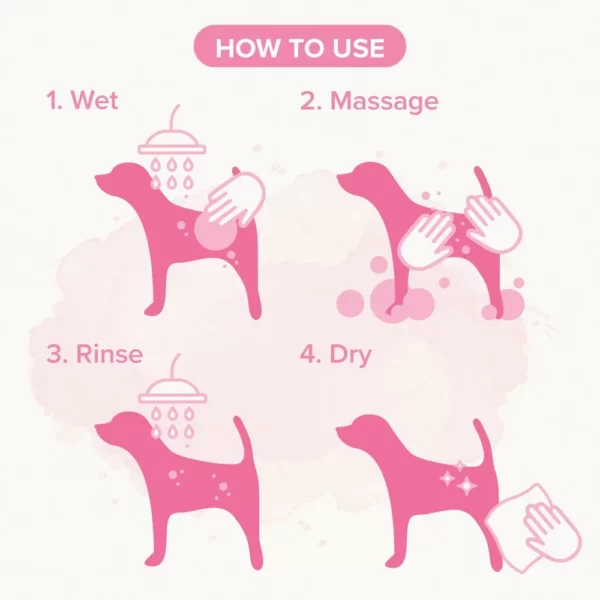 HOW TO USE

1. Wet

2. Massage

3. Rinse

4. Dry