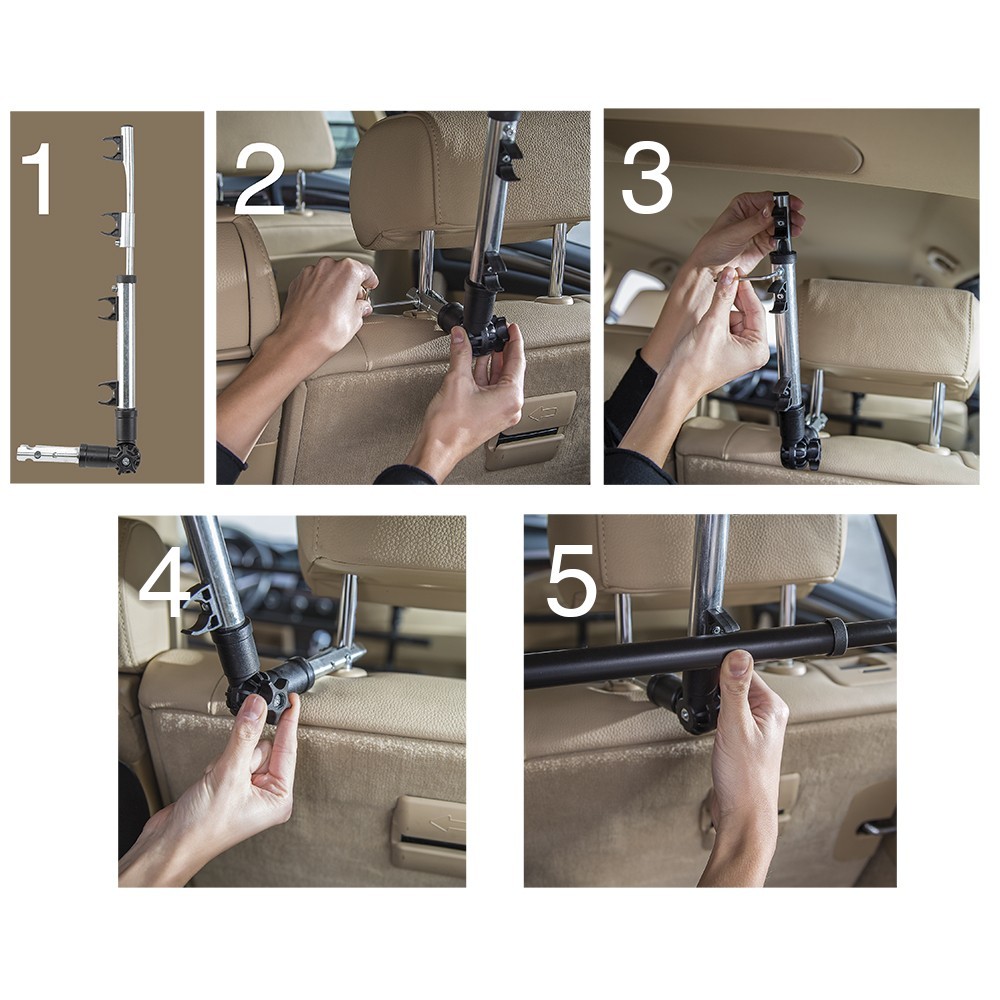 1

2

3

4

5