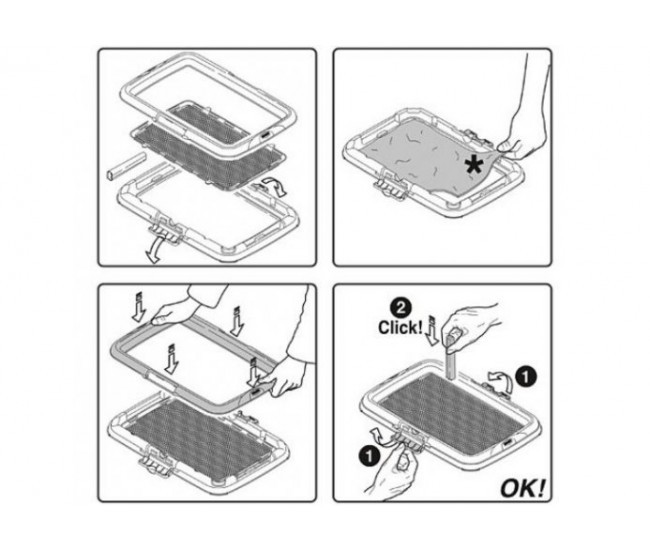 *

2
Click!
1
1
OK!